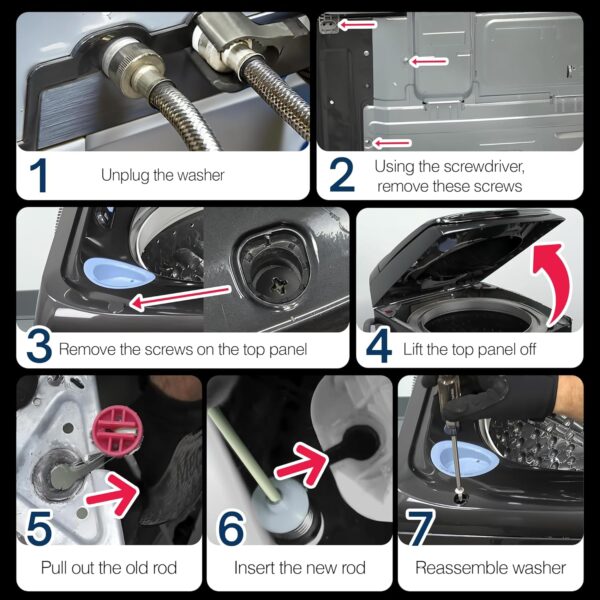 1 Unplug the washer

2 Using the screwdriver, remove these screws

3 Remove the screws on the top panel

4 Lift the top panel off

5 Pull out the old rod

6 Insert the new rod

7 Reassemble washer